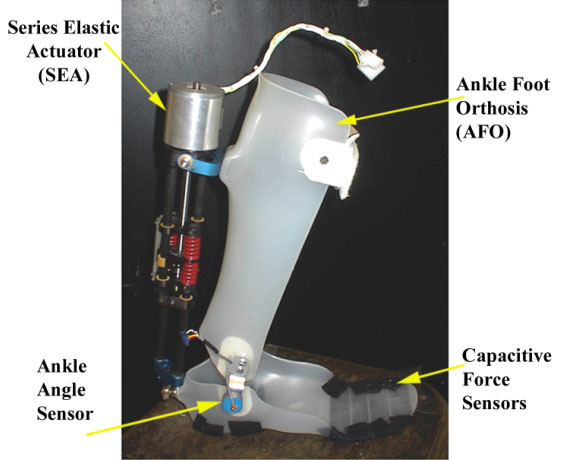 Series Elastic Actuator (SEA)

Ankle Foot Orthosis (AFO)

Ankle Angle Sensor

Capacitive Force Sensors